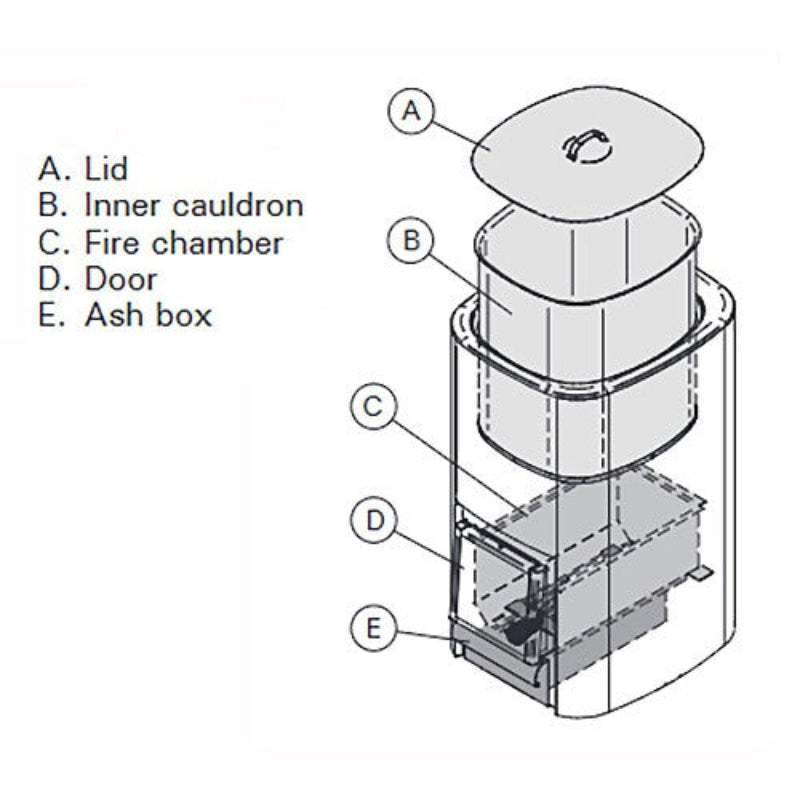 A. Lid
B. Inner cauldron
C. Fire chamber
D. Door
E. Ash box

A

B

C

D

E