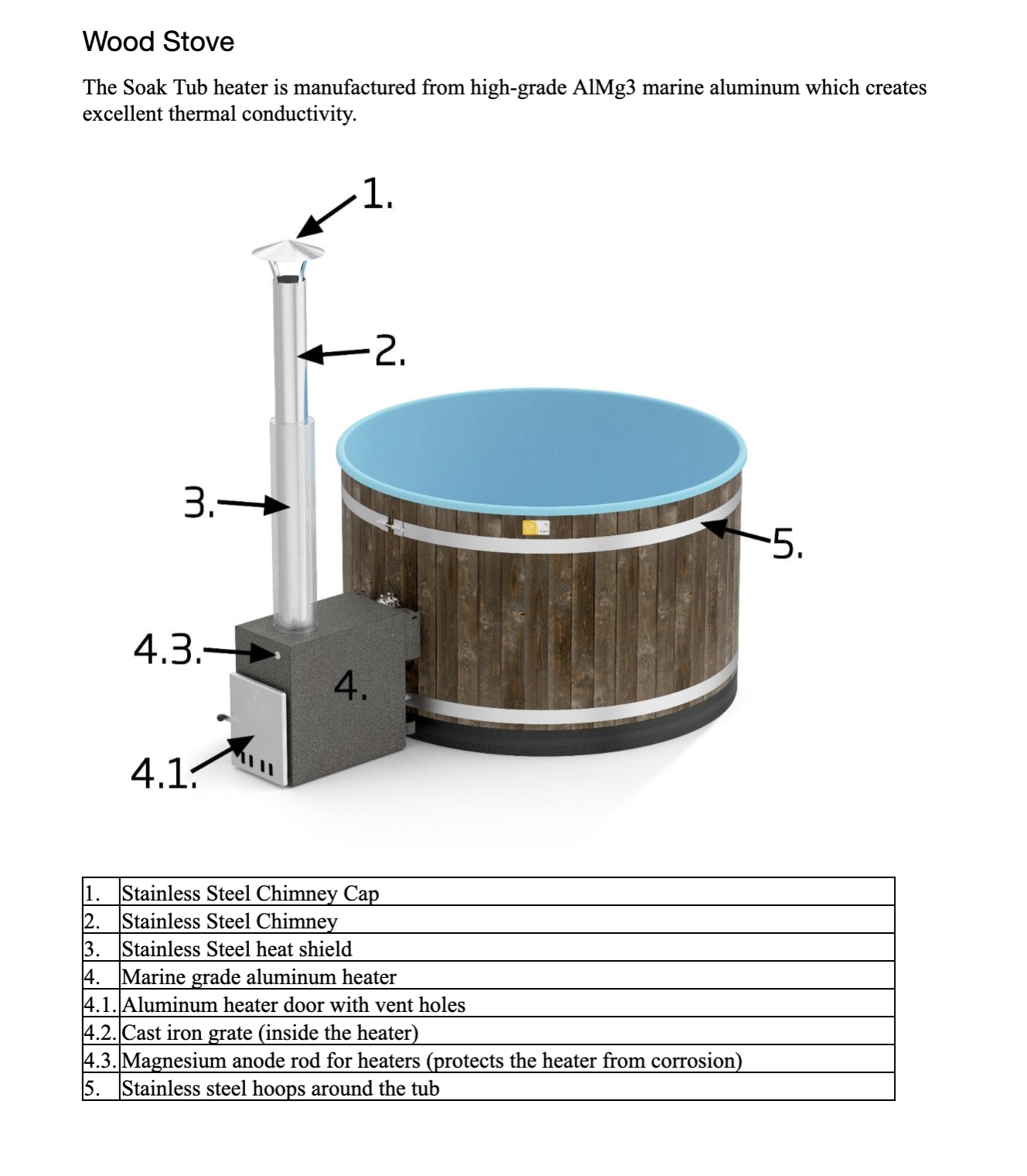 Wood Stove

The Soak Tub heater is manufactured from high-grade AlMg3 marine aluminum which creates excellent thermal conductivity.

1.

2.

3.

5.

4.3.

4.

4.1.

| 1. | Stainless Steel Chimney Cap |
|---|---|
| 2. | Stainless Steel Chimney |
| 3. | Stainless Steel heat shield |
| 4. | Marine grade aluminum heater |
| 4.1. | Aluminum heater door with vent holes |
| 4.2. | Cast iron grate (inside the heater) |
| 4.3. | Magnesium anode rod for heaters (protects the heater from corrosion) |
| 5. | Stainless steel hoops around the tub |