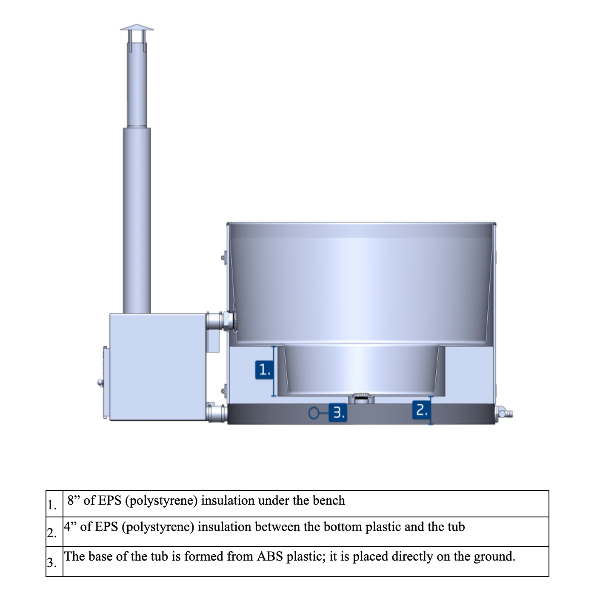 1.

3.

2.

| 1. | 8” of EPS (polystyrene) insulation under the bench |
|---|---|
| 2. | 4” of EPS (polystyrene) insulation between the bottom plastic and the tub |
| 3. | The base of the tub is formed from ABS plastic; it is placed directly on the ground. |